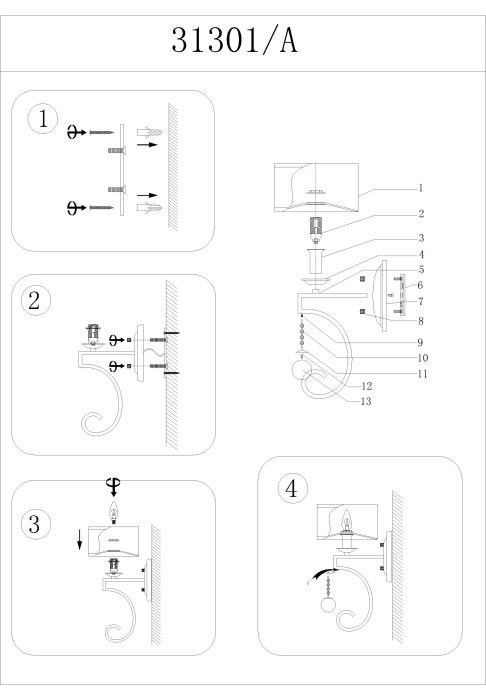 31301/A

1

2

3

4

1
2
3
4
5
6
7
8
9
10
11
12
13