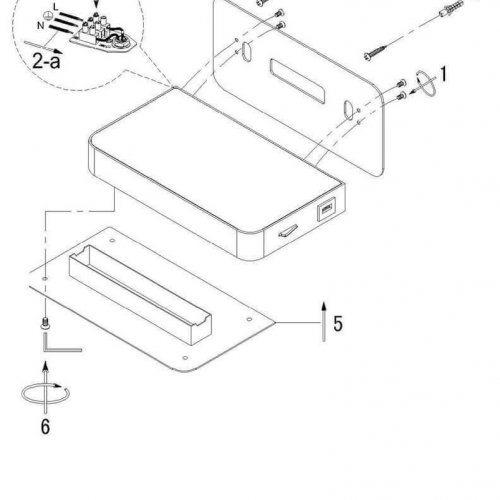 L
N
2-a
1
5
6