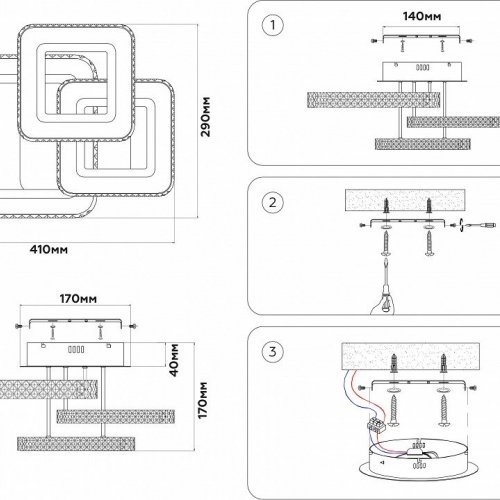 290мм

410мм

170мм

40мм

170мм

1

140мм

2

3