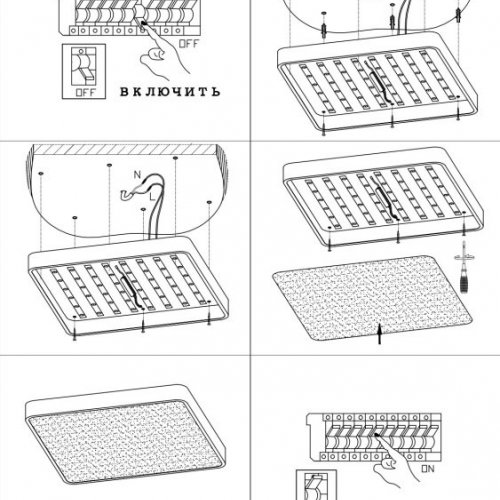 OFF

OFF

ВКЛЮЧИТЬ

N

L

ON