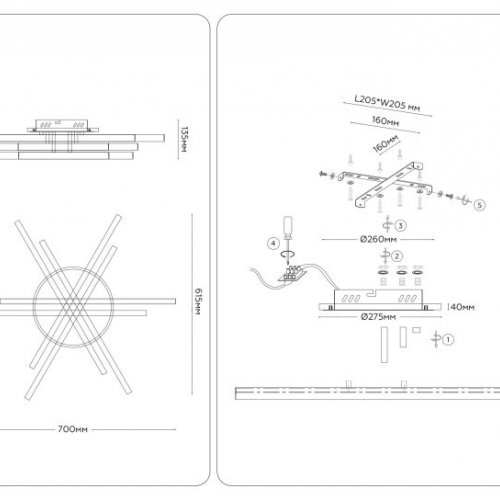 135мм

615мм

700мм

L205*W205 мм

160мм

160мм

5

3

4

Ø260мм

2

40мм

Ø275мм

1