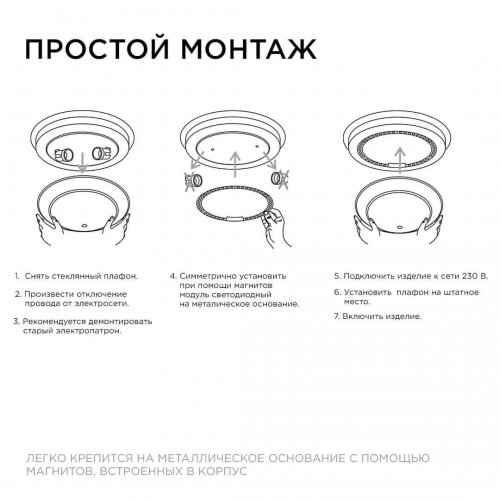 ПРОСТОЙ МОНТАЖ

1. Снять стеклянный плафон.

2. Произвести отключение провода от электросети.

3. Рекомендуется демонтировать старый электропатрон.

4. Симметрично установить при помощи магнитов модуль светодиодный на металическое основание.

5. Подключить изделие к сети 230 В.

6. Установить плафон на штатное место.

7. Включить изделие.

ЛЕГКО КРЕПИТСЯ НА МЕТАЛЛИЧЕСКОЕ ОСНОВАНИЕ С ПОМОЩЬЮ МАГНИТОВ, ВСТРОЕННЫХ В КОРПУС