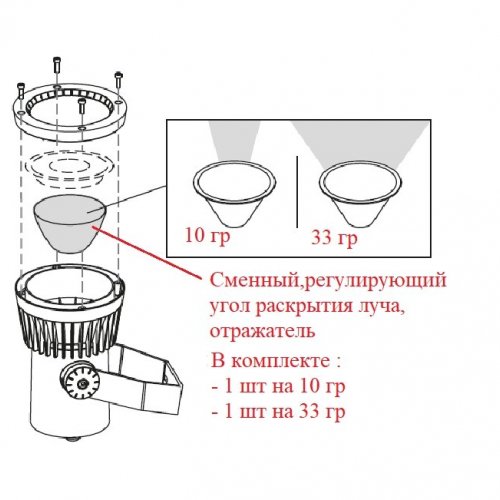 10 гр

33 гр

Сменный,регулирующий угол раскрытия луча, отражатель

В комплекте :
- 1 шт на 10 гр
- 1 шт на 33 гр