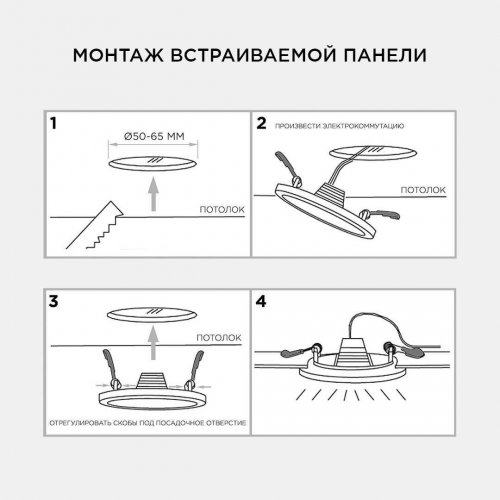 МОНТАЖ ВСТРАИВАЕМОЙ ПАНЕЛИ

1

Ø50-65 ММ

ПОТОЛОК

2

ПРОИЗВЕСТИ ЭЛЕКТРОКОММУТАЦИЮ

ПОТОЛОК

3

ПОТОЛОК

ОТРЕГУЛИРОВАТЬ СКОБЫ ПОД ПОСАДОЧНОЕ ОТВЕРСТИЕ

4