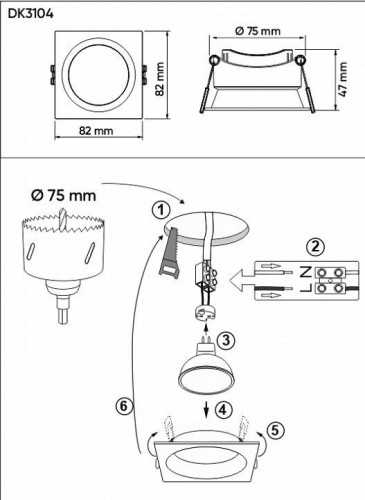 DK3104

82 mm

82 mm

Ø 75 mm

47 mm

Ø 75 mm

1

2

N

L

3

4

5

6