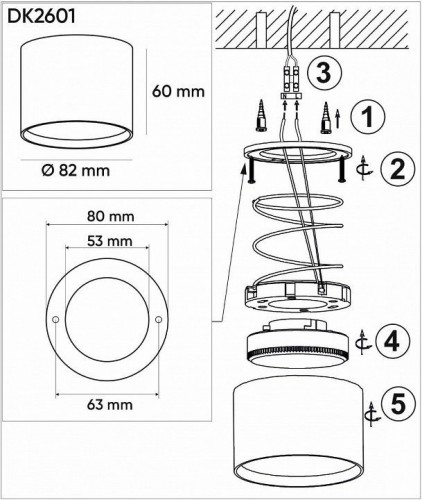 DK2601

60 mm

Ø 82 mm

80 mm

53 mm

63 mm

3

N L

1

2

4

5