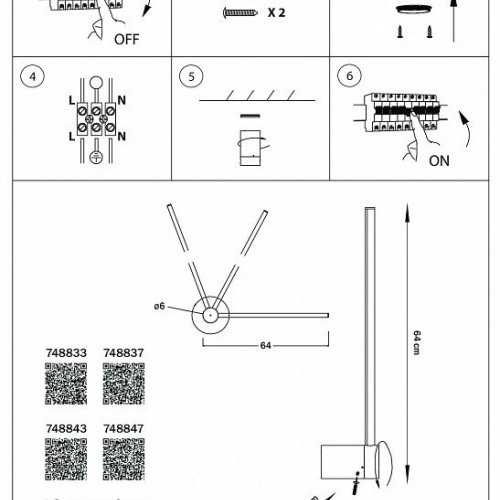 OFF

X 2

4

L N

L N

5

6

ON

ø6

64

64 cm

748833 748837

748843 748847