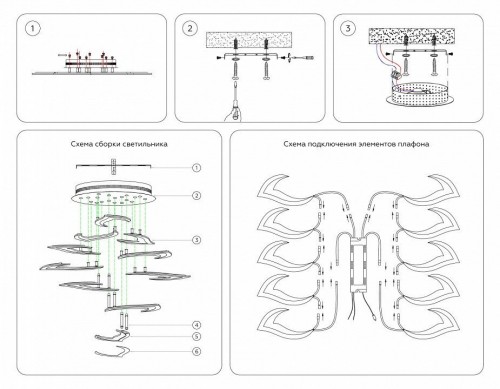 1

2

3

Схема сборки светильника

1
2
3
4
5
6

Схема подключения элементов плафона