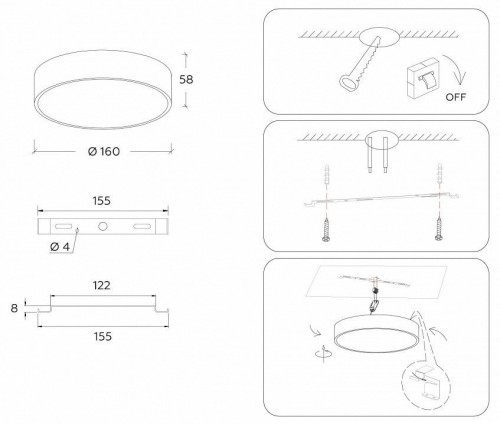 58

Ø 160

155

Ø 4

122

8

155

OFF