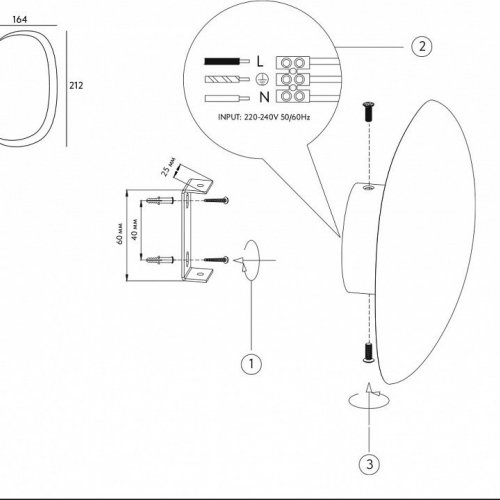 164

212

L

N

INPUT: 220-240V 50/60Hz

2

25 мм

60 мм

40 мм

1

3