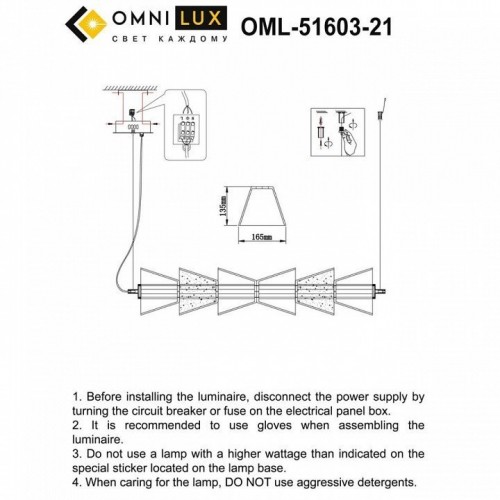 OMNI LUX
СВЕТ КАЖДОМУ

OML-51603-21

135mm

165mm

1. Before installing the luminaire, disconnect the power supply by turning the circuit breaker or fuse on the electrical panel box.
2. It is recommended to use gloves when assembling the luminaire.
3. Do not use a lamp with a higher wattage than indicated on the special sticker located on the lamp base.
4. When caring for the lamp, DO NOT use aggressive detergents.