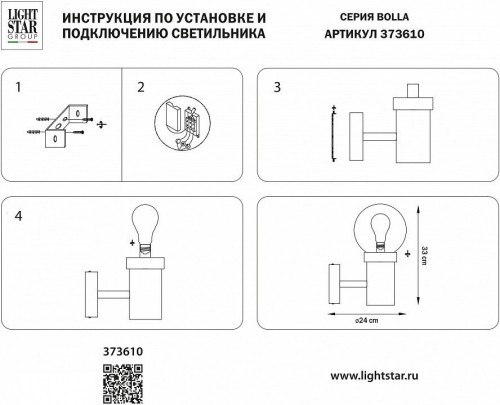 LIGHT STAR GROUP

ИНСТРУКЦИЯ ПО УСТАНОВКЕ И ПОДКЛЮЧЕНИЮ СВЕТИЛЬНИКА

СЕРИЯ BOLLA
АРТИКУЛ 373610

1

2

3

4

33 cm

⌀24 cm

373610

www.lightstar.ru