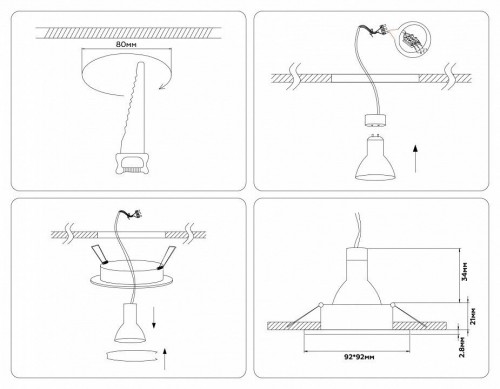 80мм

34мм

21мм

2.8мм

92*92мм