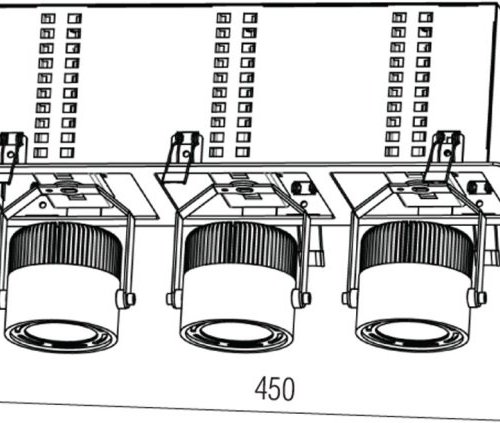 450