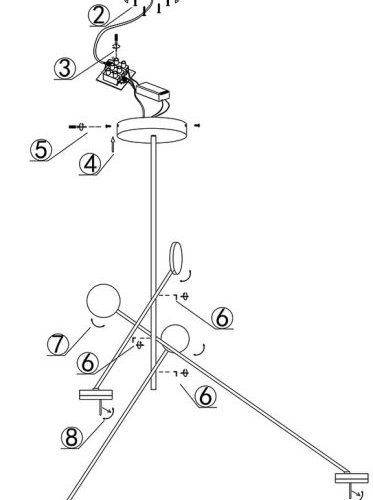 2
3
5
4
6
7
6
6
8