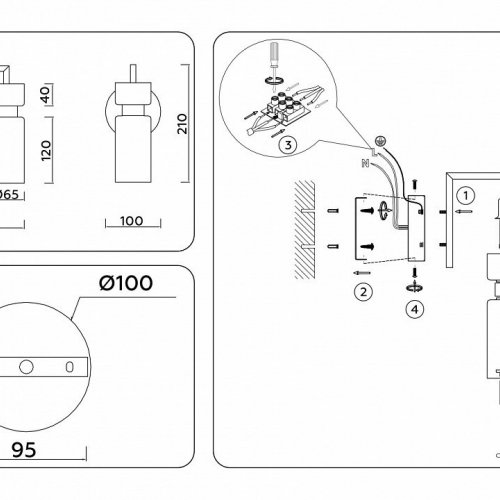 40
120
Ø65
210
100
Ø100
95
3
L
N
1
2
4