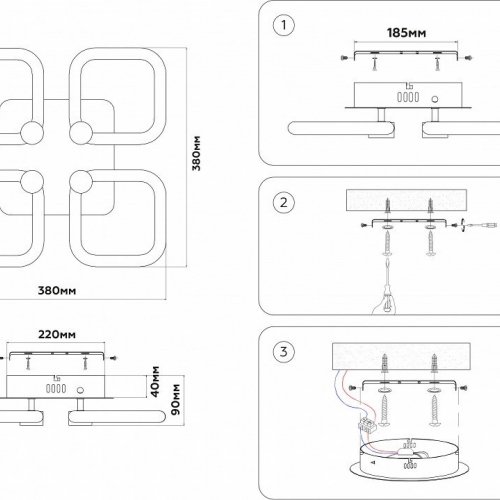 380мм

380мм

220мм

40мм

90мм

1

185мм

2

3