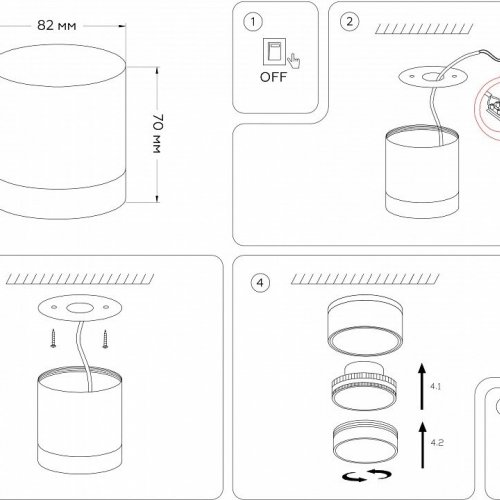 82 мм

70 мм

1

OFF

2

4

4.1

4.2