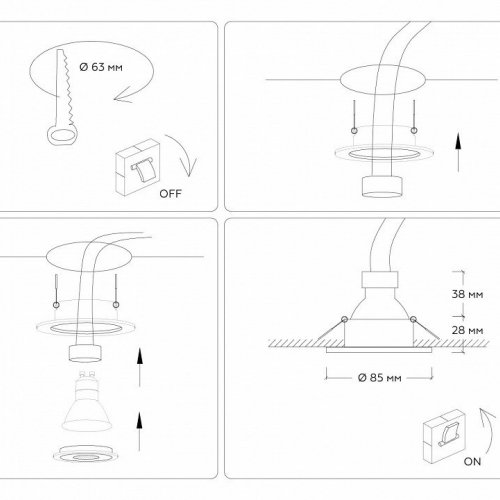 Ø 63 мм

OFF

38 мм

28 мм

Ø 85 мм

ON