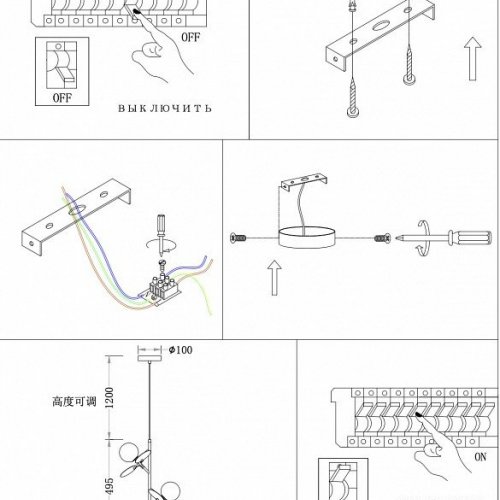 OFF

OFF

ВЫКЛЮЧИТЬ

Φ100

高度可调

1200

495

ON