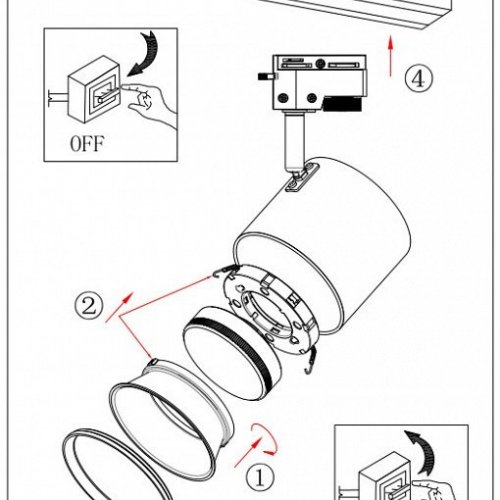 OFF

④

②

①