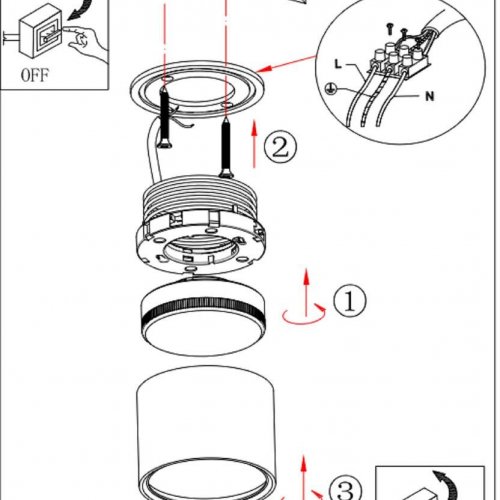 OFF

L

N

②

①

③