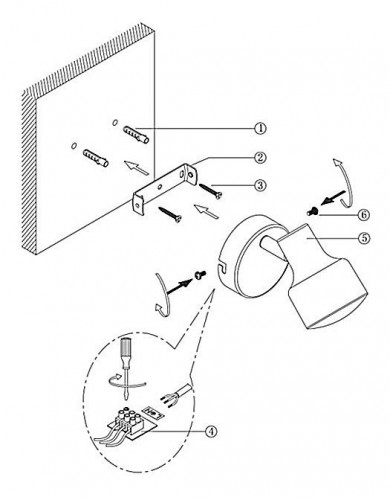 ①
②
③
⑥
⑤
④