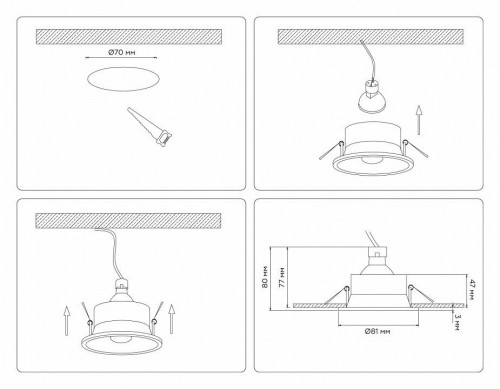 Ø70 мм

80 мм
77 мм
47 мм
3 мм
Ø81 мм