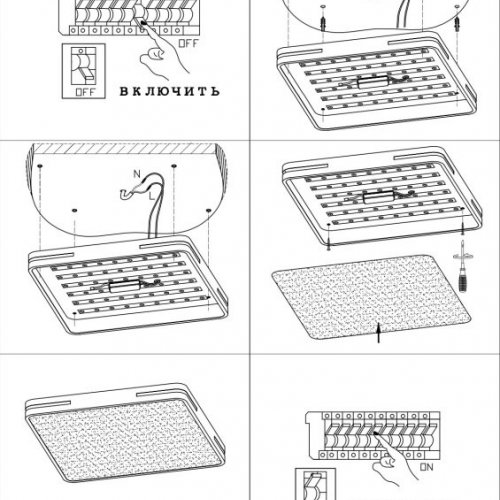 OFF

OFF

ВКЛЮЧИТЬ

N

L

ON