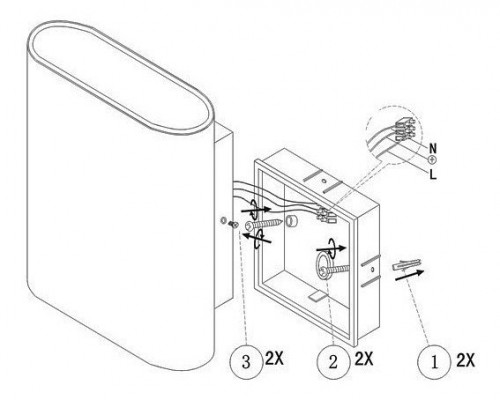 N
L
3 2X
2 2X
1 2X