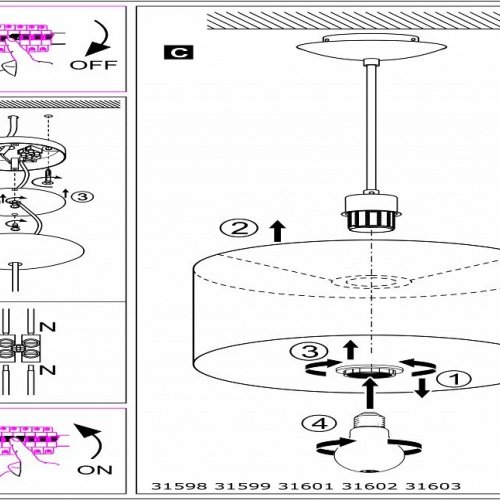 OFF

3

N

N

ON

C

2

3

1

4

31598 31599 31601 31602 31603