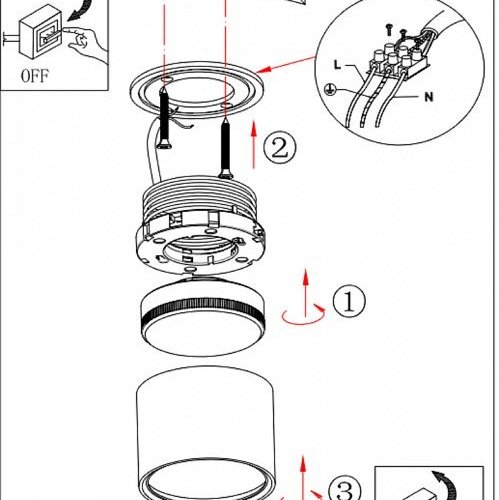 OFF

L

N

②

①

③