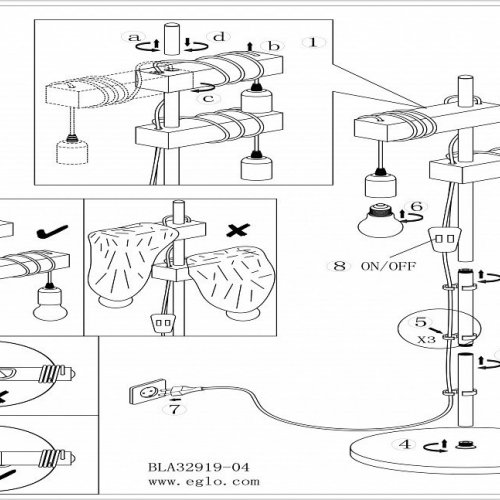 a
d
b
1
c
6
8 ON/OFF
5
X3
7
4
BLA32919-04
www.eglo.com