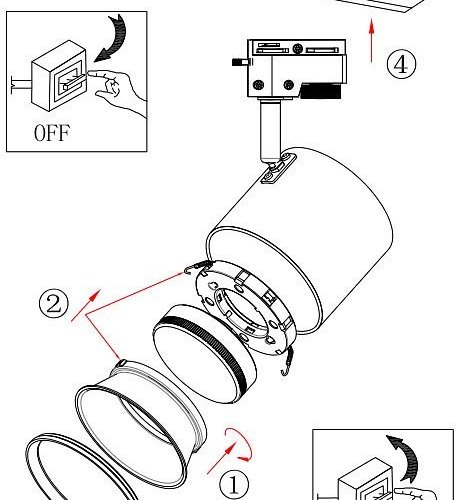 OFF

④

②

①