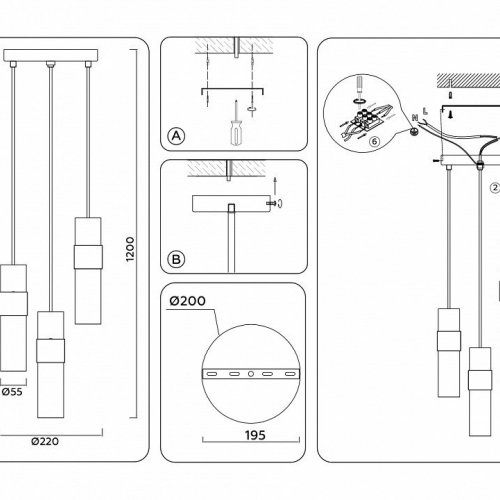 1200

Ø55

Ø220

A

B

Ø200

195

6

N

L

2