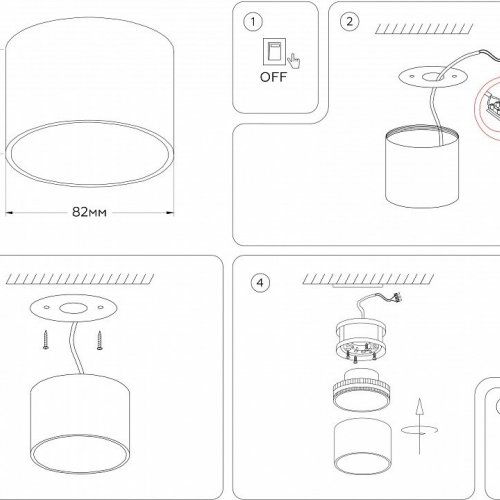 82мм

1

OFF

2

4