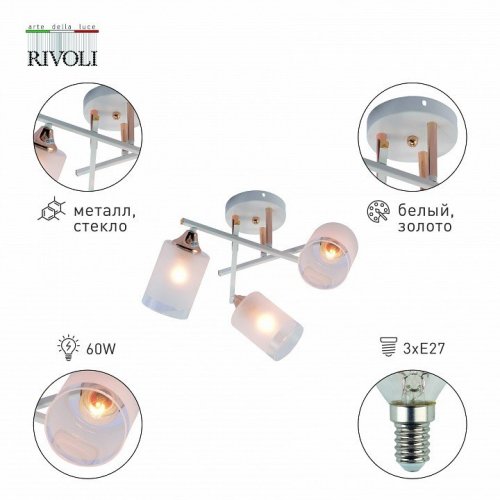 arte della luce
RIVOLI

металл, стекло

белый, золото

60W

3xE27