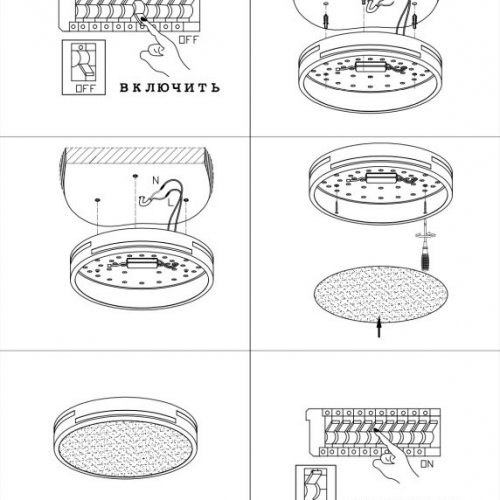 OFF
OFF
ВКЛЮЧИТЬ

N
L

ON