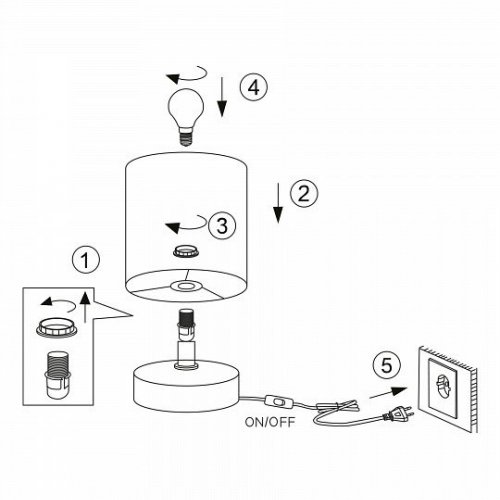 4
2
3
1
5
ON/OFF