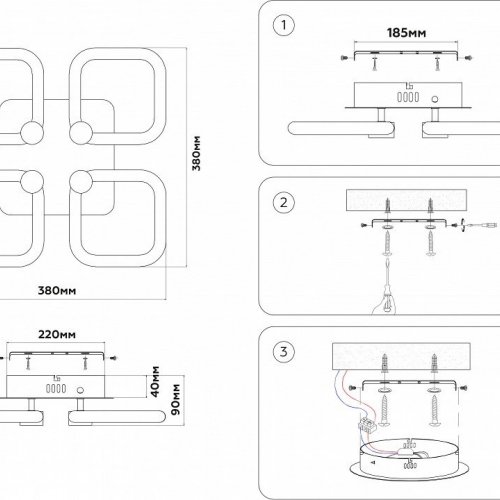 380мм

380мм

220мм

40мм

90мм

1

185мм

2

3