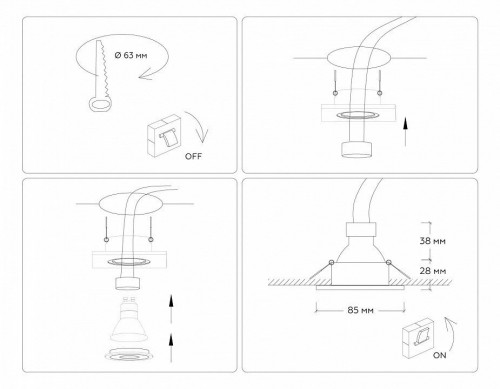 Ø 63 мм

OFF

38 мм

28 мм

85 мм

ON