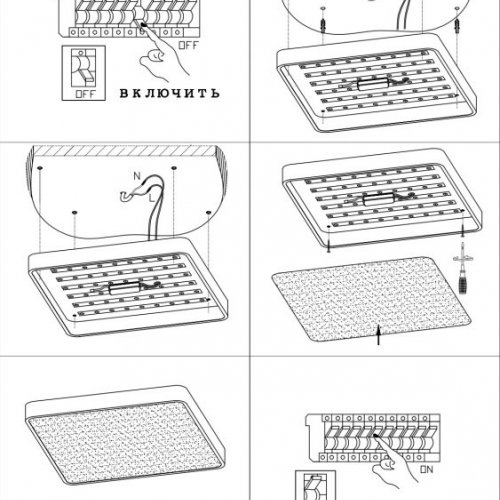 OFF

OFF

ВКЛЮЧИТЬ

N

L

ON