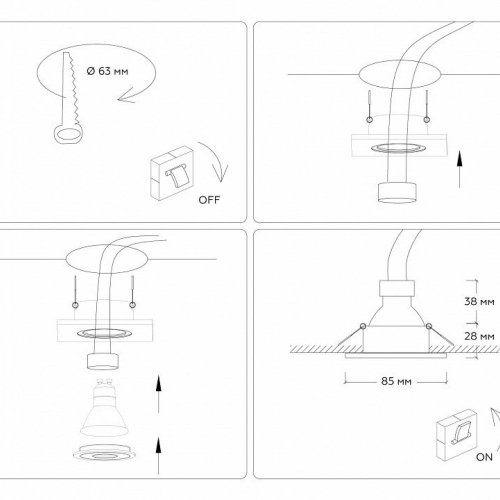 Ø 63 мм

OFF

38 мм

28 мм

85 мм

ON