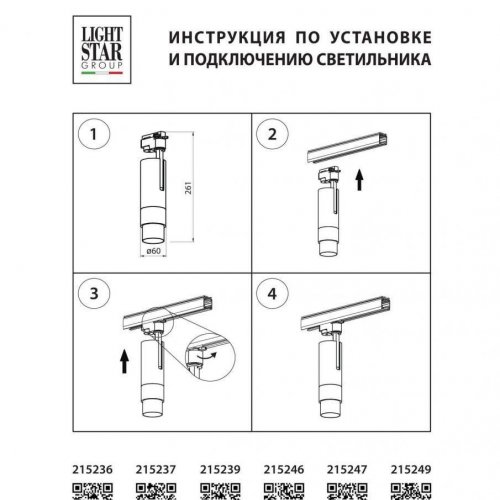 LIGHT STAR GROUP

ИНСТРУКЦИЯ ПО УСТАНОВКЕ И ПОДКЛЮЧЕНИЮ СВЕТИЛЬНИКА

1

261

ø60

2

3

4

215236 215237 215239 215246 215247 215249