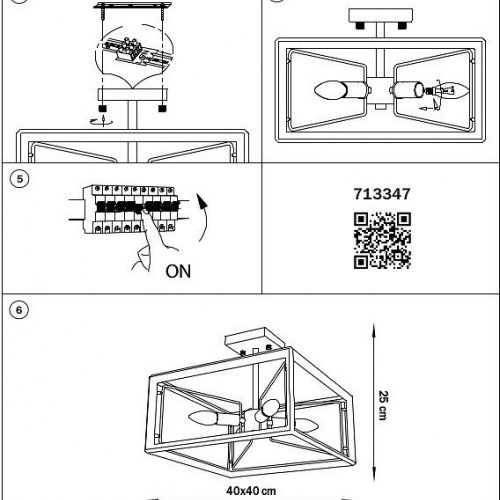 5

ON

713347

6

25 cm

40x40 cm