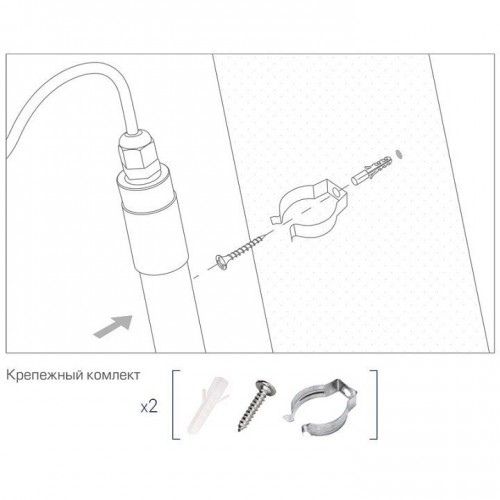 Крепежный комлект

x2