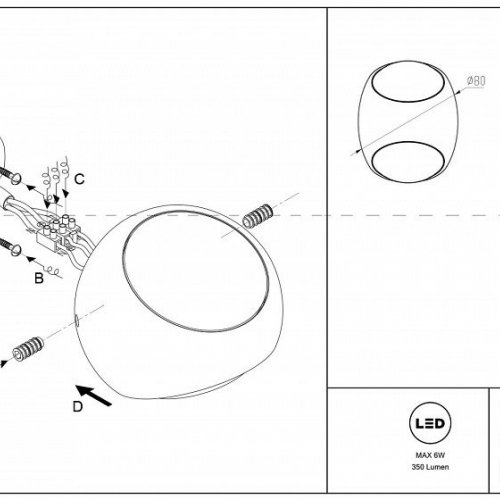 C
B
D
Ø80
LED
MAX 6W
350 Lumen