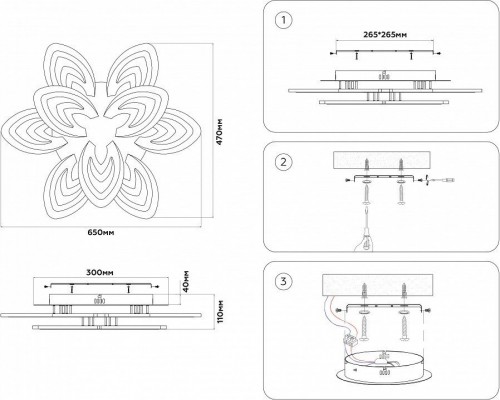 470мм

650мм

300мм

40мм

110мм

1

265*265мм

2

3