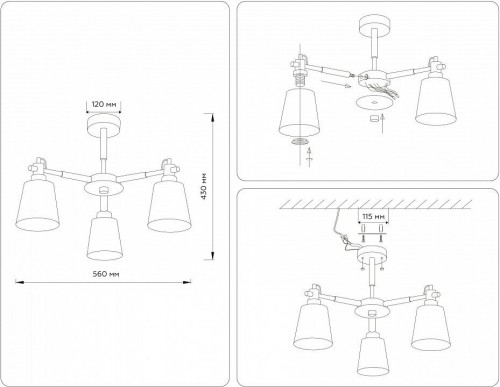 120 мм

430 мм

560 мм

115 мм