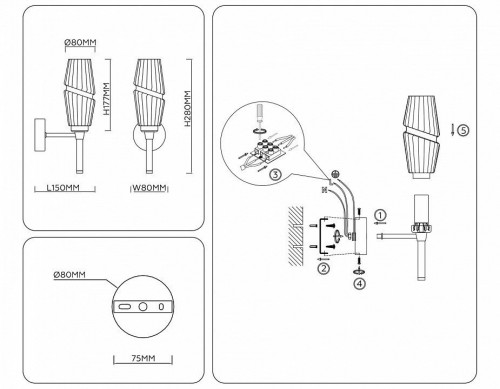 Ø80MM

H177MM

H280MM

L150MM

W80MM

Ø80MM

75MM

3

N

1

2

4

5